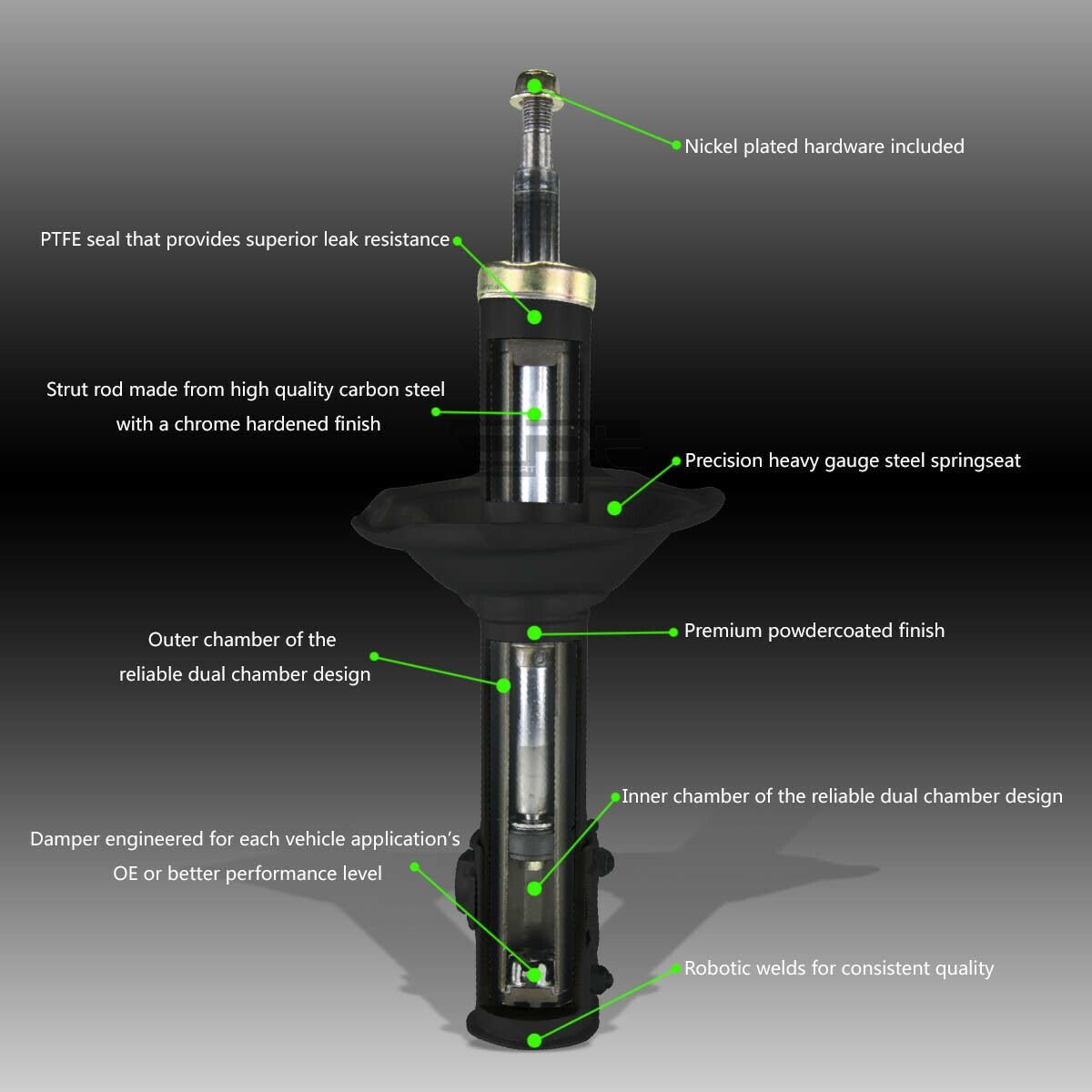 Nickel plated hardware included

PTFE seal that provides superior leak resistance

Strut rod made from high quality carbon steel with a chrome hardened finish

Precision heavy gauge steel springseat

Outer chamber of the reliable dual chamber design

Premium powdercoated finish

Inner chamber of the reliable dual chamber design

Damper engineered for each vehicle application's OE or better performance level

Robotic welds for consistent quality