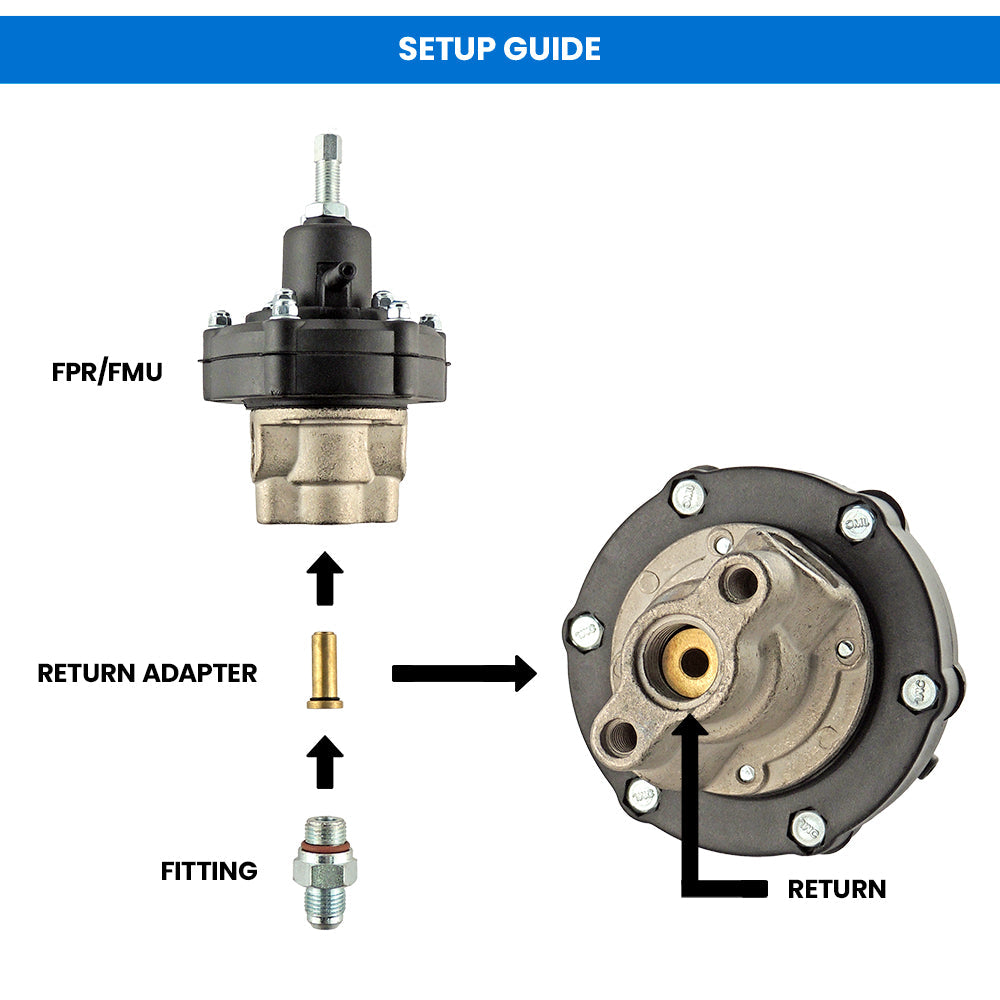 SETUP GUIDE

FPR/FMU

RETURN ADAPTER

FITTING

RETURN